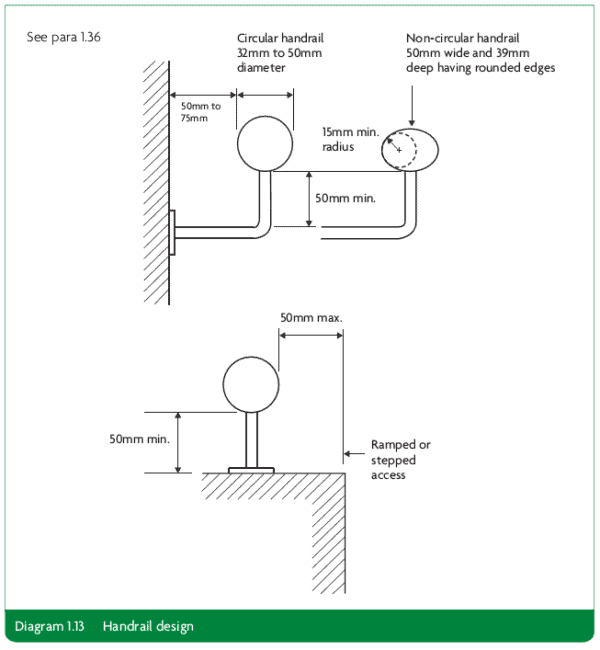 See para 1.36

Circular handrail 32mm to 50mm diameter

Non-circular handrail 50mm wide and 39mm deep having rounded edges

50mm to 75mm

15mm min. radius

50mm min.

50mm max.

50mm min.

Ramped or stepped access

Diagram 1.13 Handrail design